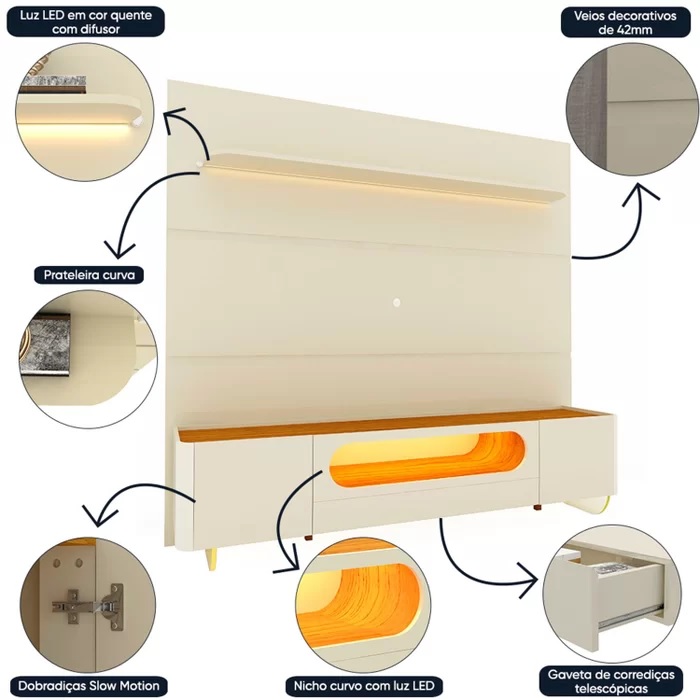 Luz LED em cor quente com difusor

Veios decorativos de 42mm

Prateleira curva

Dobradiças Slow Motion

Nicho curvo com luz LED

Gaveta de corrediças telescópicas